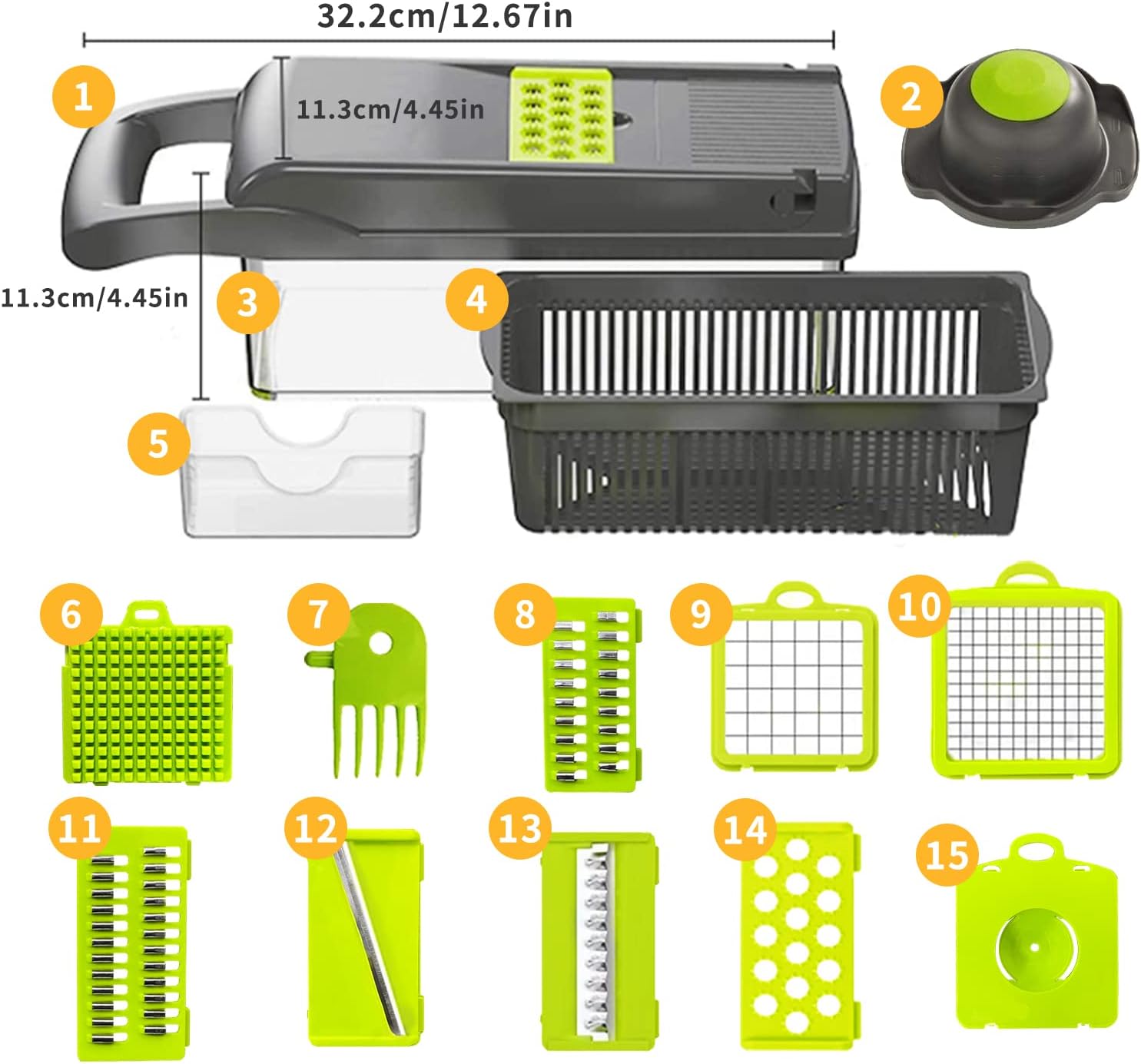 32.2cm/12.67in

1

11.3cm/4.45in

2

11.3cm/4.45in

3

4

5

6

7

8

9

10

11

12

13

14

15